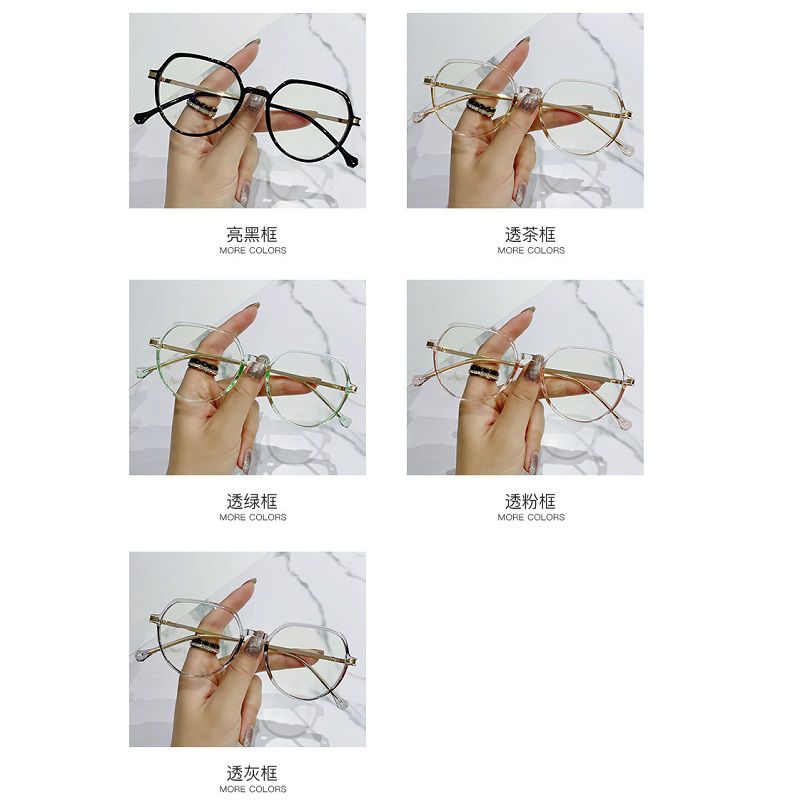 亮黑框
MORE COLORS

透茶框
MORE COLORS

透绿框
MORE COLORS

透粉框
MORE COLORS

透灰框
MORE COLORS